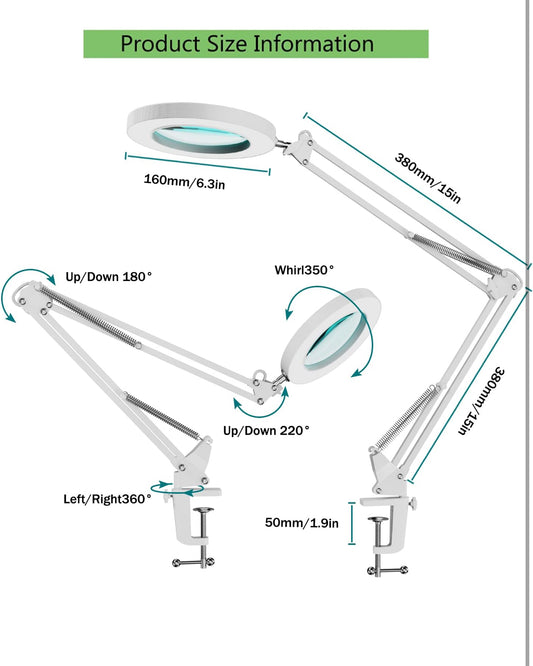 Product Size Information

160mm/6.3in

380mm/15in

Up/Down 180°

Whirl350°

Up/Down 220°

380mm/15in

Left/Right360°

50mm/1.9in