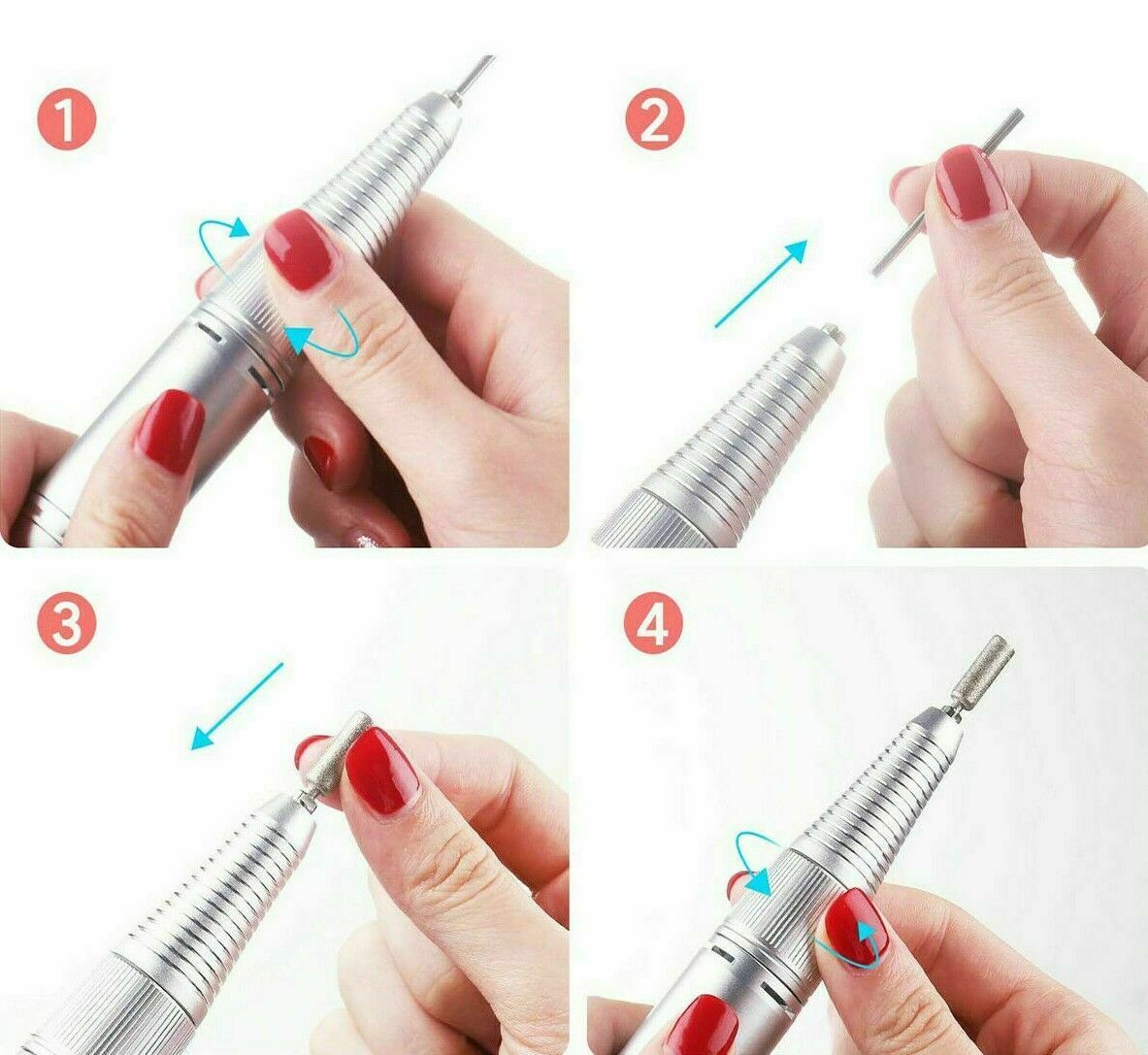 1

2

3

4