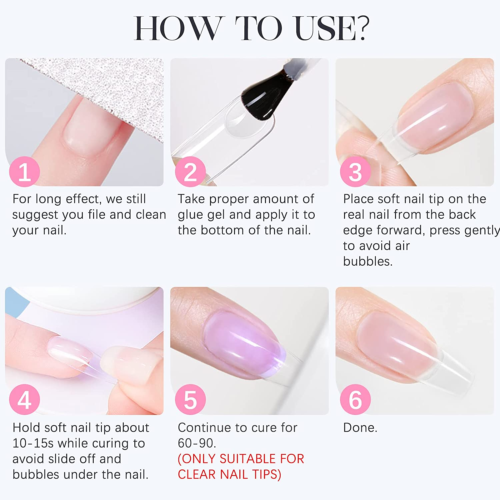 HOW TO USE?

1

For long effect, we still suggest you file and clean your nail.

2

Take proper amount of glue gel and apply it to the bottom of the nail.

3

Place soft nail tip on the real nail from the back edge forward, press gently to avoid air bubbles.

4

Hold soft nail tip about 10-15s while curing to avoid slide off and bubbles under the nail.

5

Continue to cure for 60-90.
(ONLY SUITABLE FOR CLEAR NAIL TIPS)

6

Done.